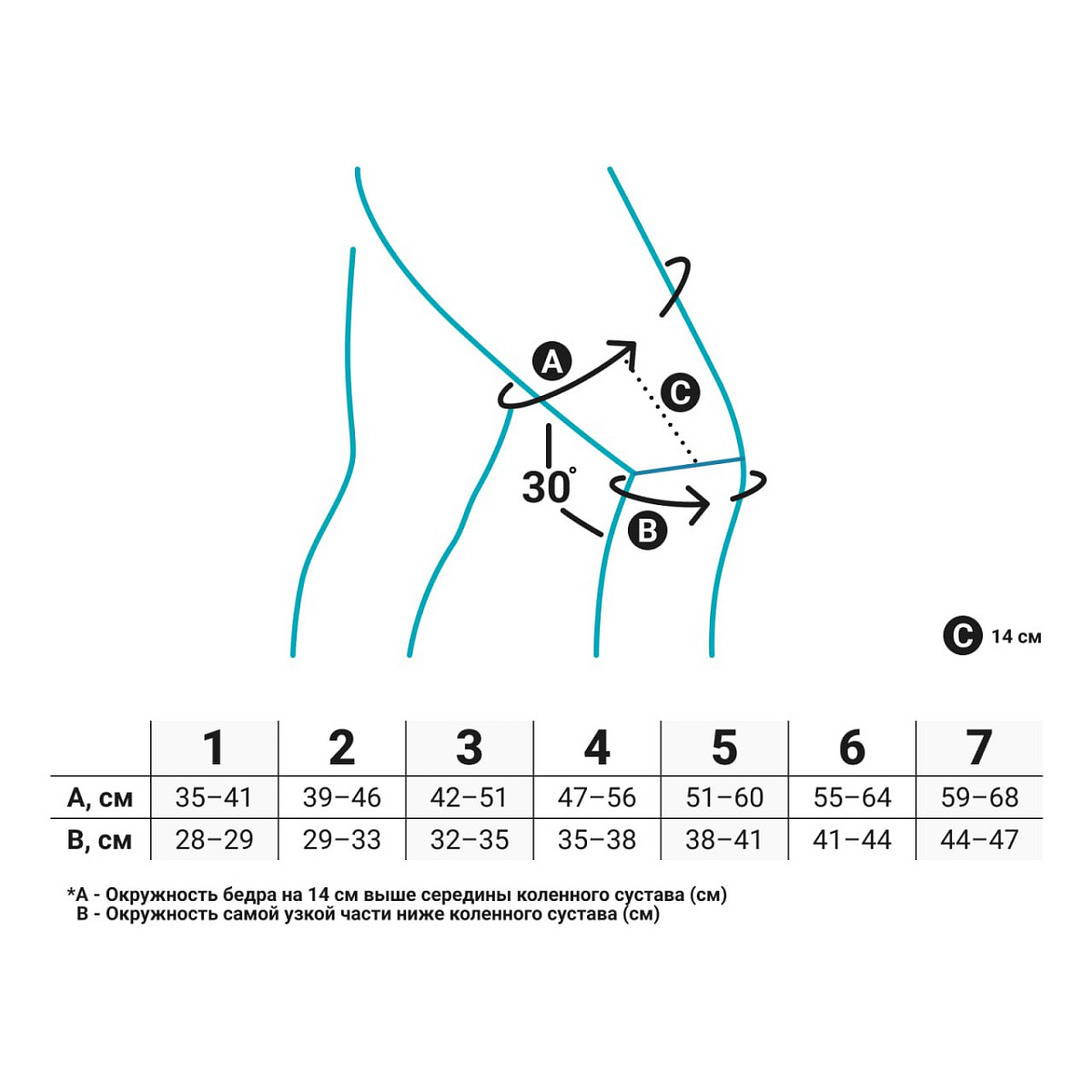 A

C

30°

B

C 14 см

| | 1 | 2 | 3 | 4 | 5 | 6 | 7 |
|---|---|---|---|---|---|---|---|
| A, см | 35–41 | 39–46 | 42–51 | 47–56 | 51–60 | 55–64 | 59–68 |
| B, см | 28–29 | 29–33 | 32–35 | 35–38 | 38–41 | 41–44 | 44–47 |

*A - Окружность бедра на 14 см выше середины коленного сустава (см)
B - Окружность самой узкой части ниже коленного сустава (см)