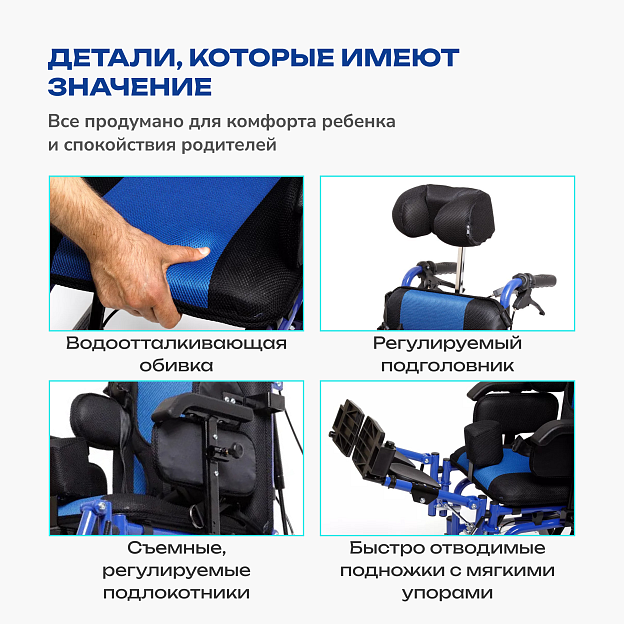 ДЕТАЛИ, КОТОРЫЕ ИМЕЮТ ЗНАЧЕНИЕ

Все продумано для комфорта ребенка и спокойствия родителей

Водоотталкивающая обивка

Регулируемый подголовник

Съемные, регулируемые подлокотники

Быстро отводимые подножки с мягкими упорами