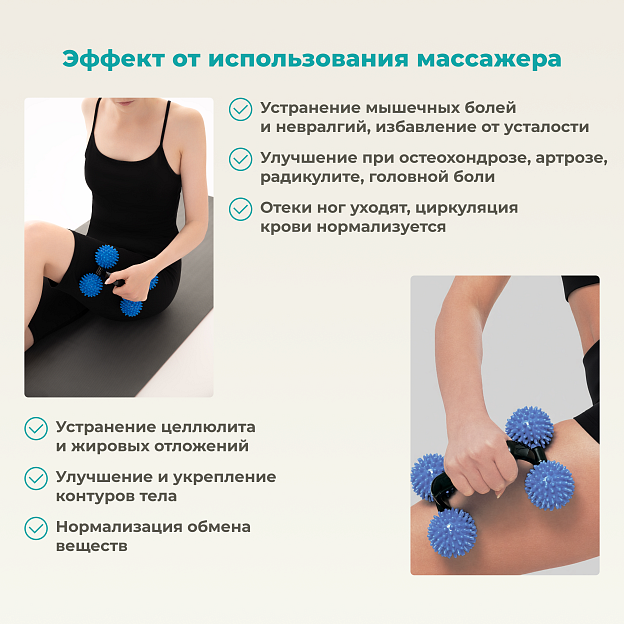 Эффект от использования массажера

Устранение мышечных болей и невралгий, избавление от усталости

Улучшение при остеохондрозе, артрозе, радикулите, головной боли

Отеки ног уходят, циркуляция крови нормализуется

Устранение целлюлита и жировых отложений

Улучшение и укрепление контуров тела

Нормализация обмена веществ