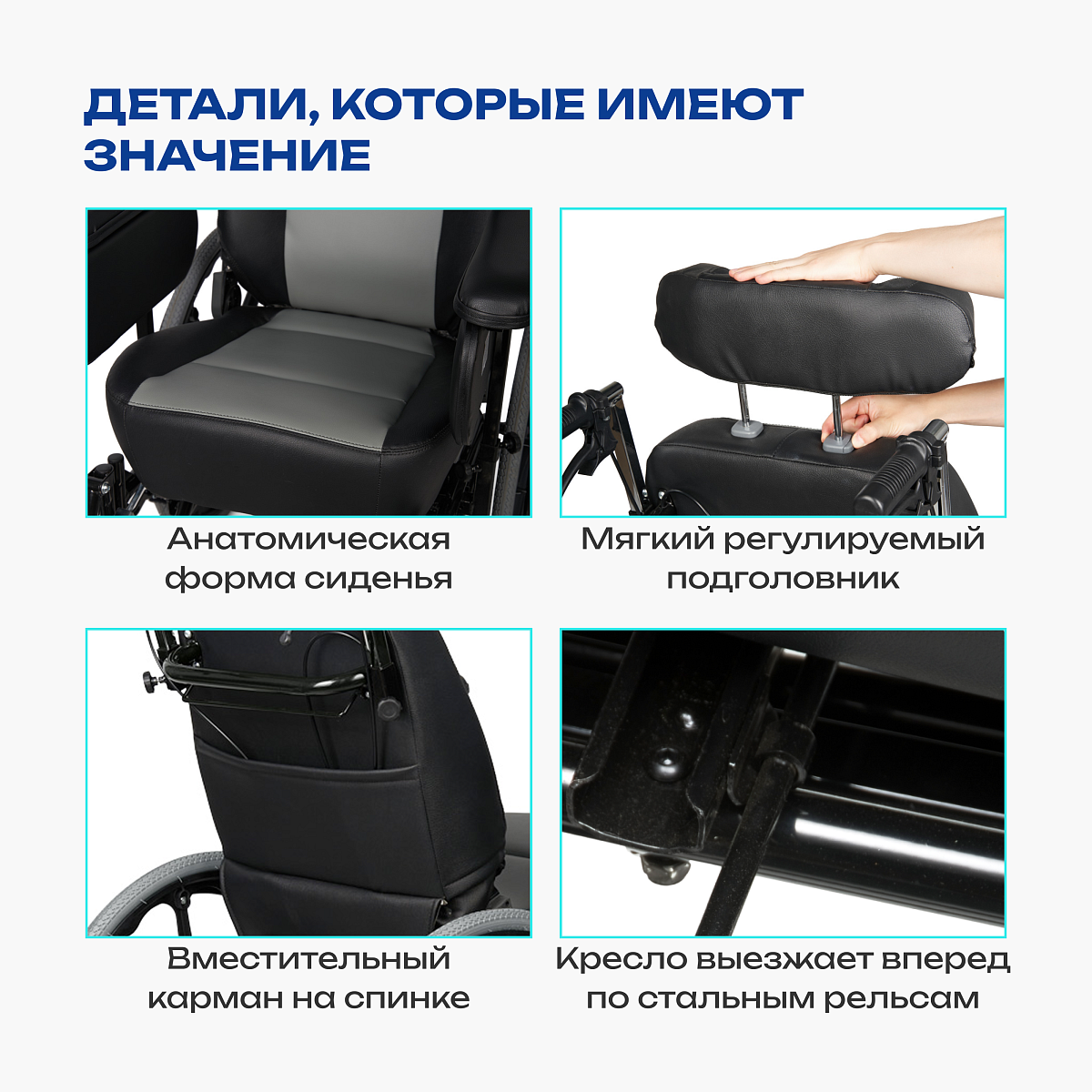 ДЕТАЛИ, КОТОРЫЕ ИМЕЮТ ЗНАЧЕНИЕ

Анатомическая форма сиденья

Мягкий регулируемый подголовник

Вместительный карман на спинке

Кресло выезжает вперед по стальным рельсам