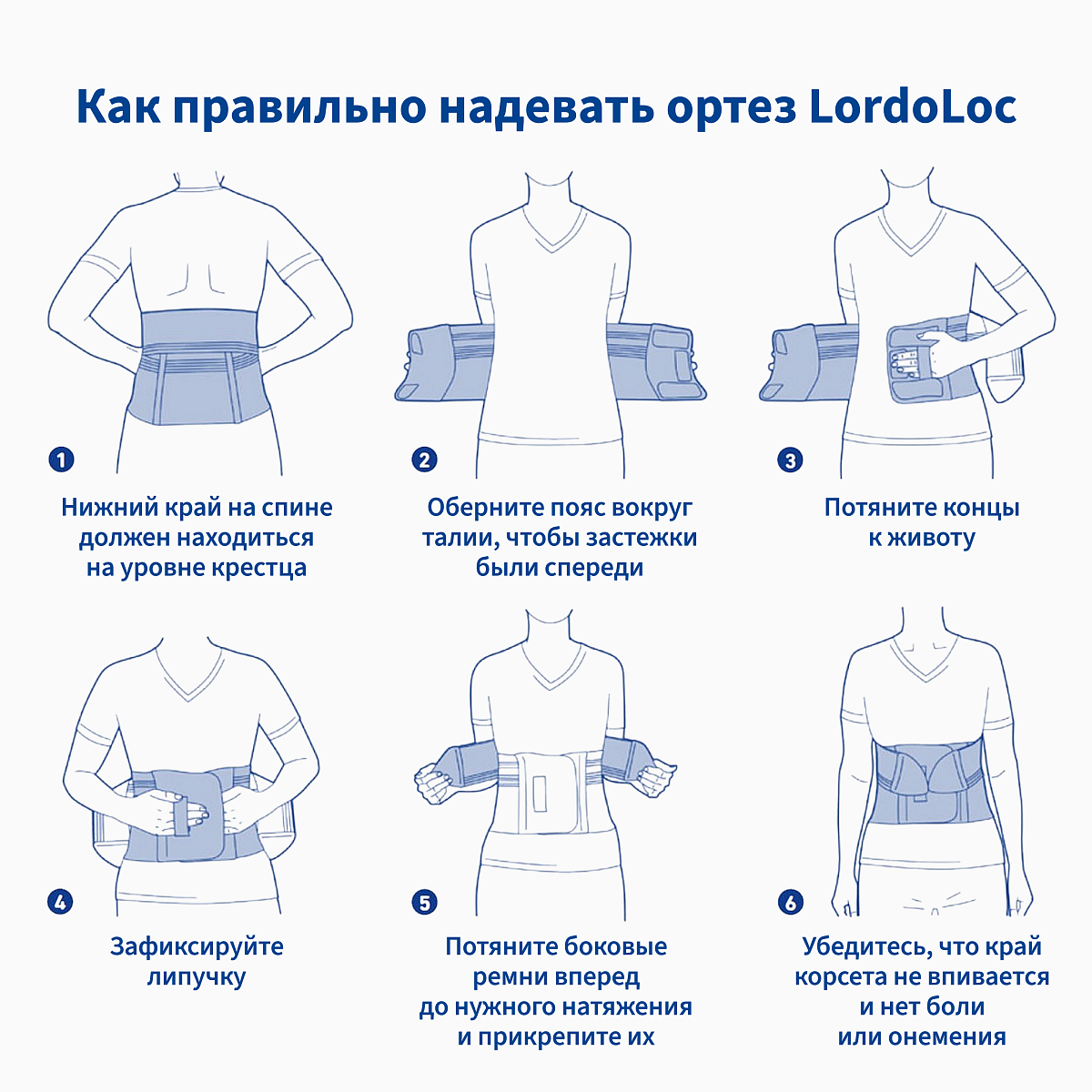 Как правильно надевать ортез LordoLoc

1
Нижний край на спине должен находиться на уровне крестца

2
Оберните пояс вокруг талии, чтобы застежки были спереди

3
Потяните концы к животу

4
Зафиксируйте липучку

5
Потяните боковые ремни вперед до нужного натяжения и прикрепите их

6
Убедитесь, что край корсета не впивается и нет боли или онемения