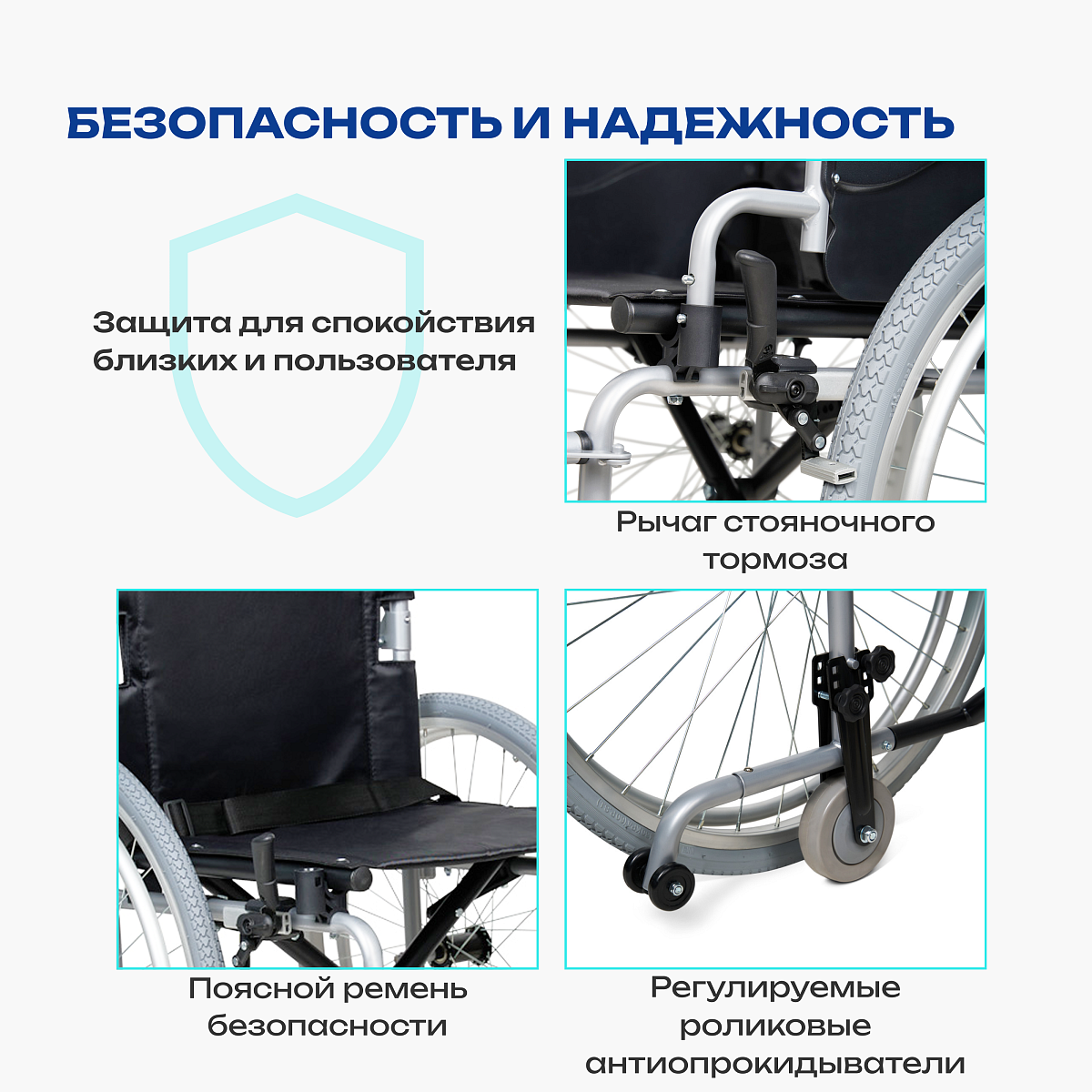 БЕЗОПАСНОСТЬ И НАДЕЖНОСТЬ

Защита для спокойствия близких и пользователя

Рычаг стояночного тормоза

Поясной ремень безопасности

Регулируемые роликовые антиопрокидыватели