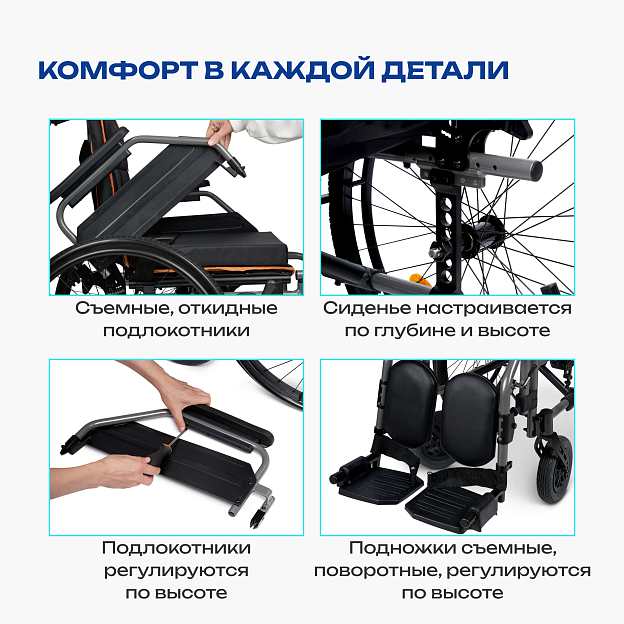 КОМФОРТ В КАЖДОЙ ДЕТАЛИ

Съемные, откидные подлокотники

Сиденье настраивается по глубине и высоте

Подлокотники регулируются по высоте

Подножки съемные, поворотные, регулируются по высоте