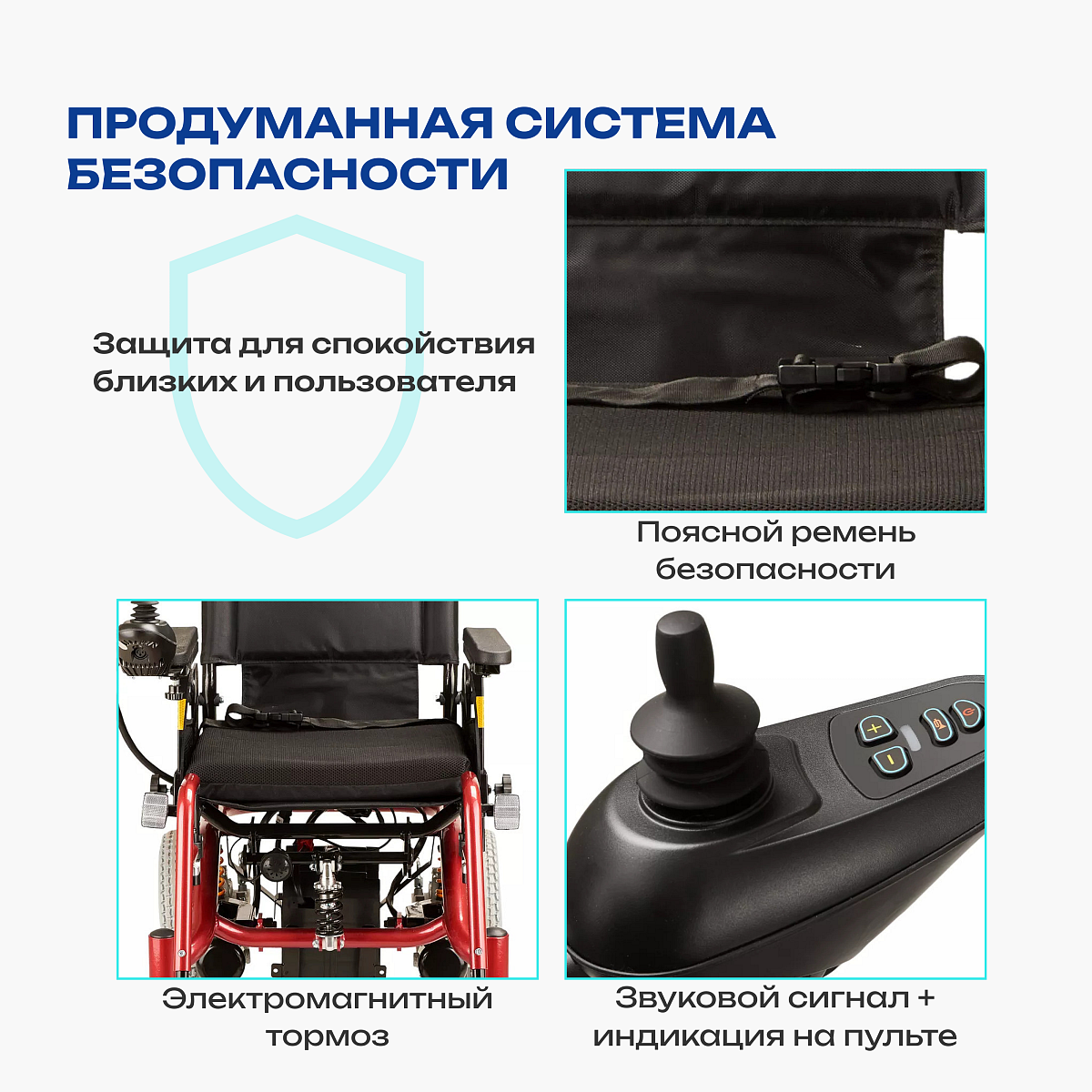 ПРОДУМАННАЯ СИСТЕМА БЕЗОПАСНОСТИ

Защита для спокойствия близких и пользователя

Поясной ремень безопасности

Электромагнитный тормоз

Звуковой сигнал + индикация на пульте