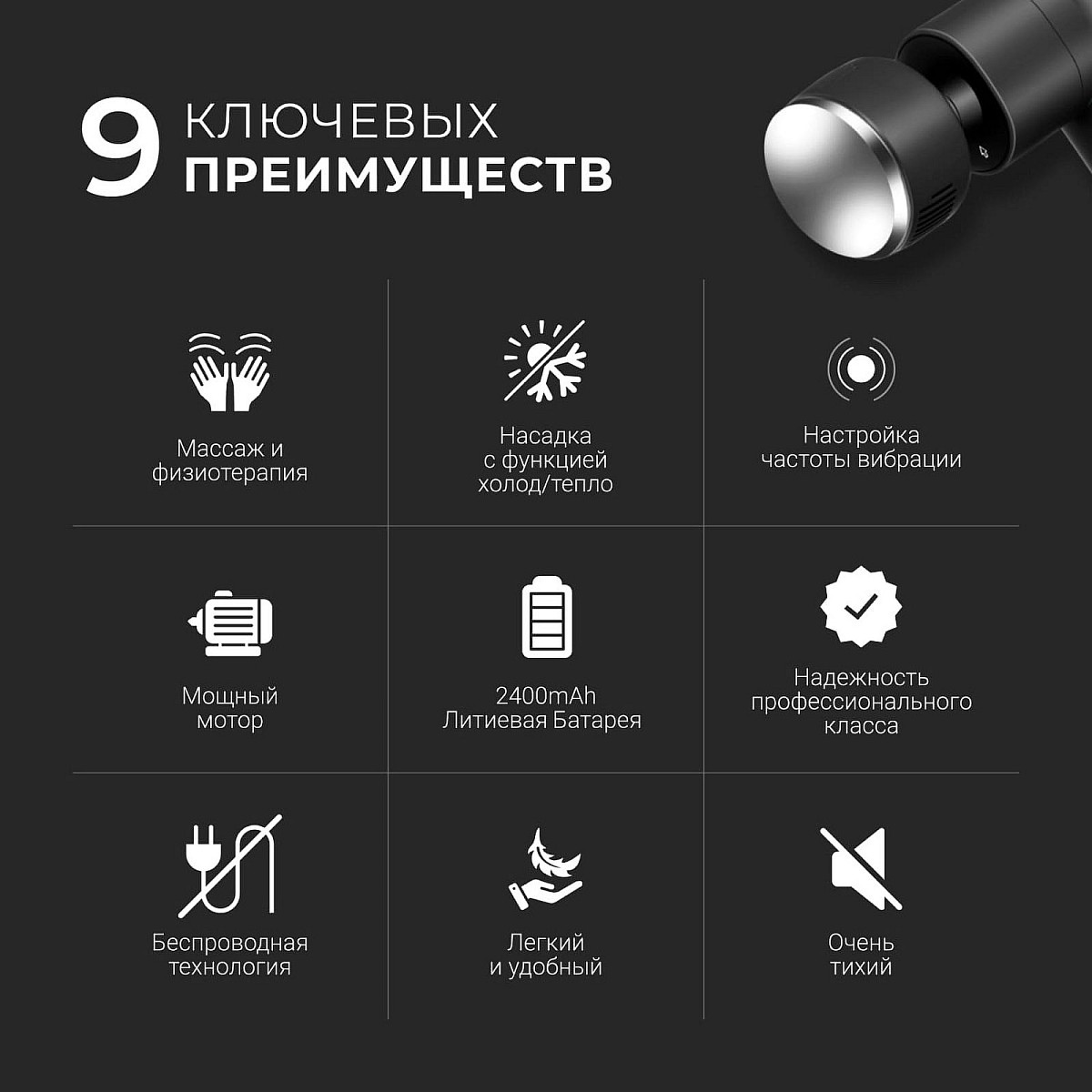 9 КЛЮЧЕВЫХ ПРЕИМУЩЕСТВ

Массаж и физиотерапия

Насадка с функцией холод/тепло

Настройка частоты вибрации

Мощный мотор

2400mAh Литиевая Батарея

Надежность профессионального класса

Беспроводная технология

Легкий и удобный

Очень тихий